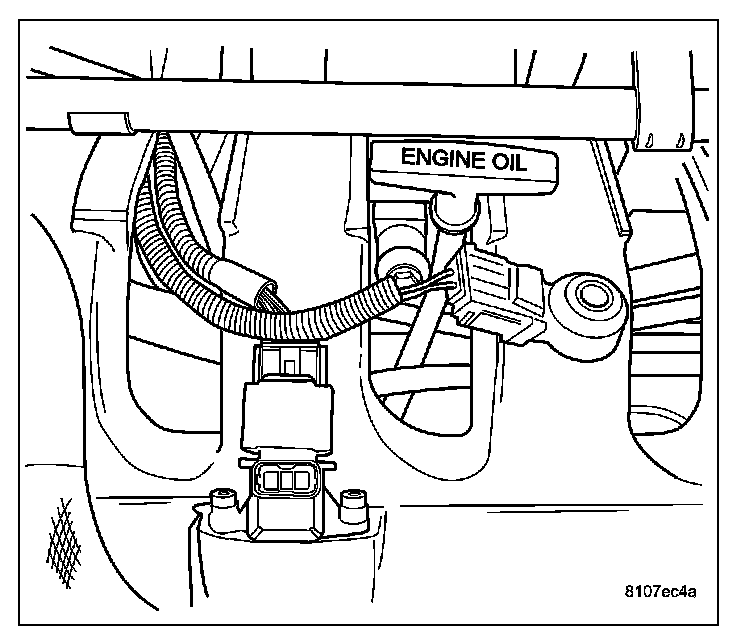 ENGINE OIL

8107ec4a