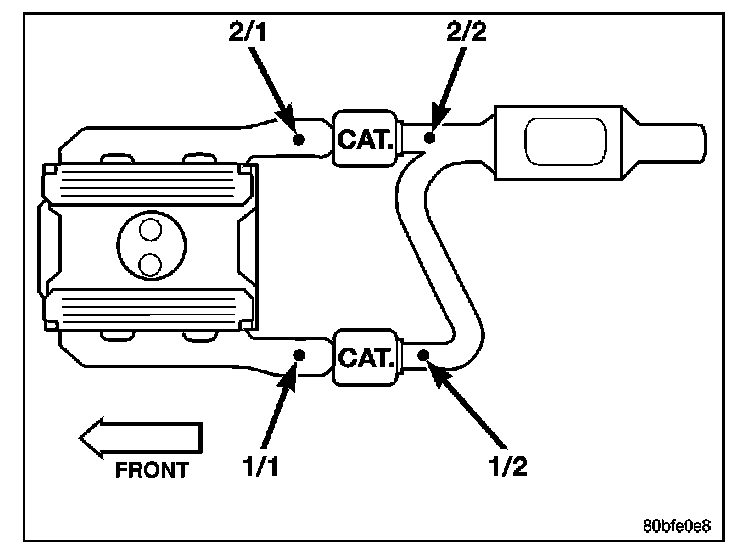 2/1
2/2
CAT.
CAT.
FRONT
1/1
1/2
80bfe0e8