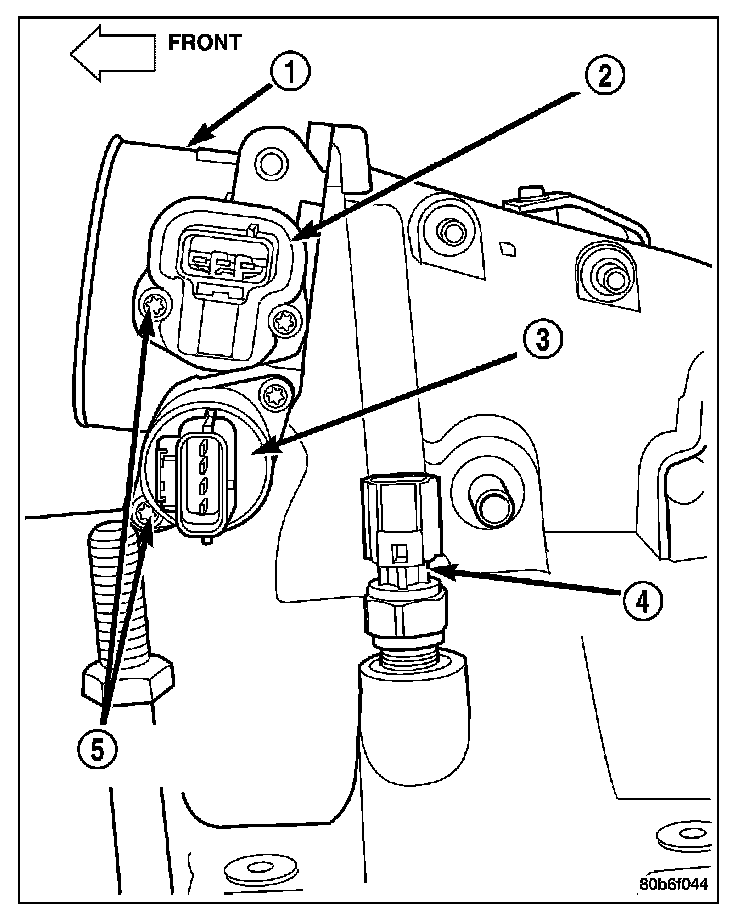 FRONT

1

2

3

4

5

80b6f044