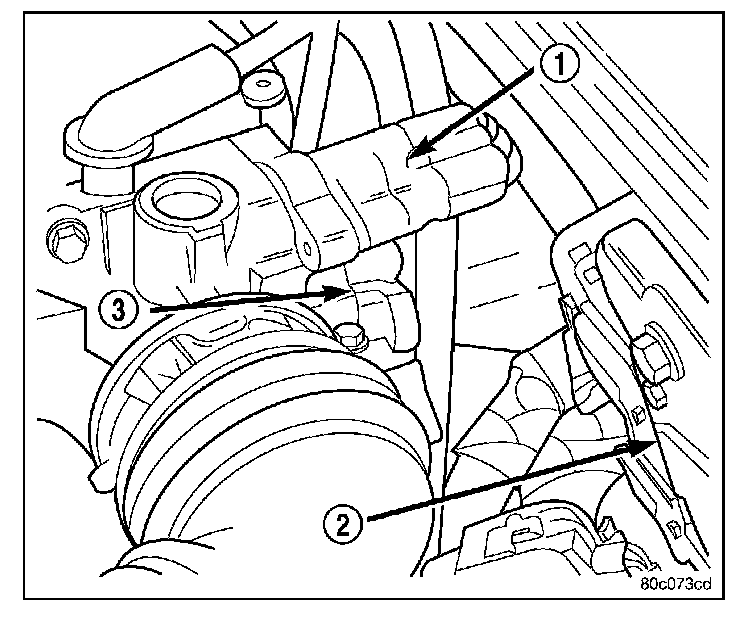 1
3
2
80c073cd