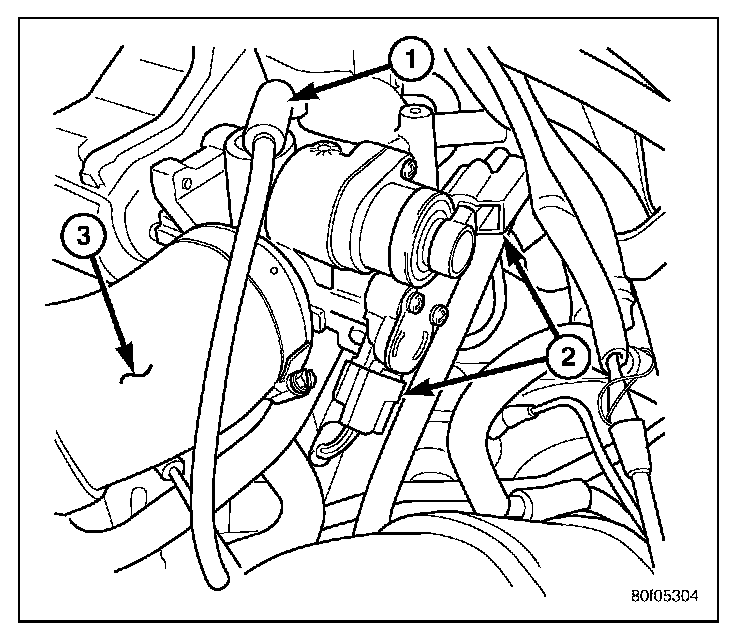 1
3
2
80f05304