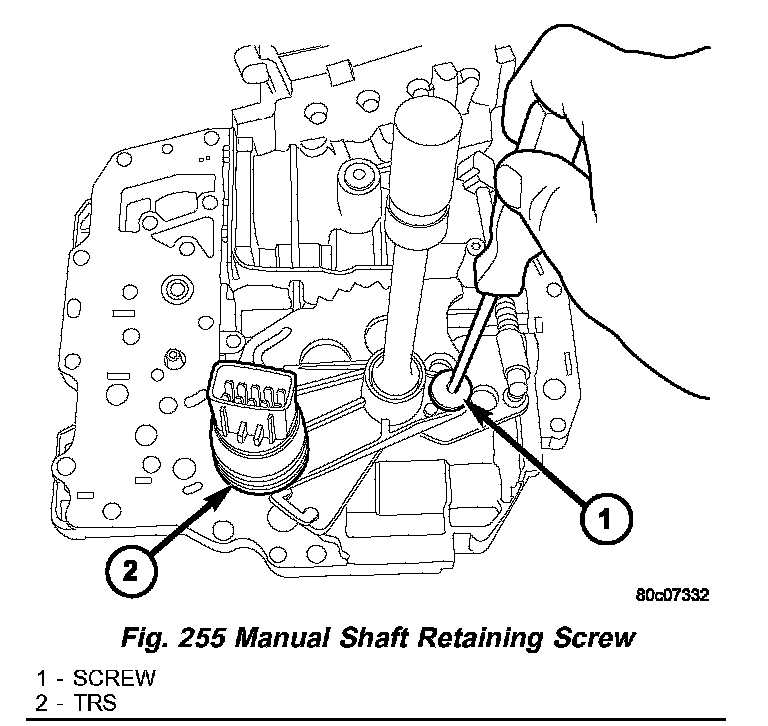 1

2

80c07332

Fig. 255 Manual Shaft Retaining Screw

1 - SCREW
2 - TRS