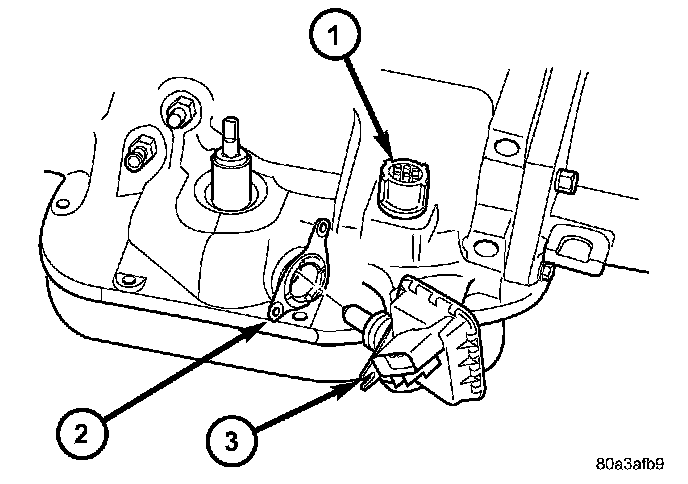 1
2
3
80a3afb9