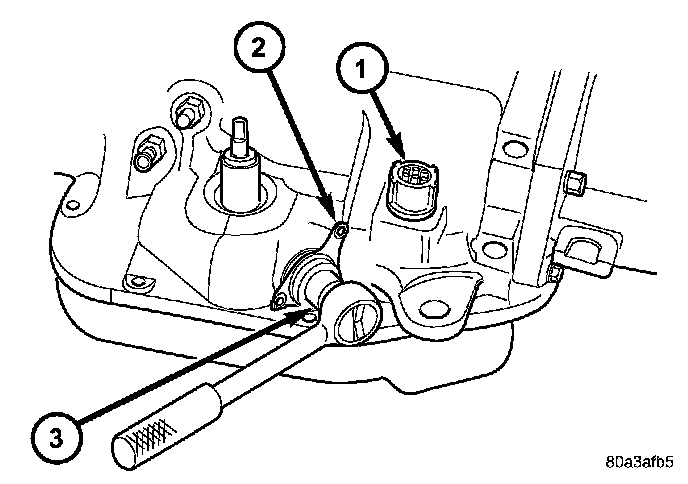 2
1
3
80a3afb5