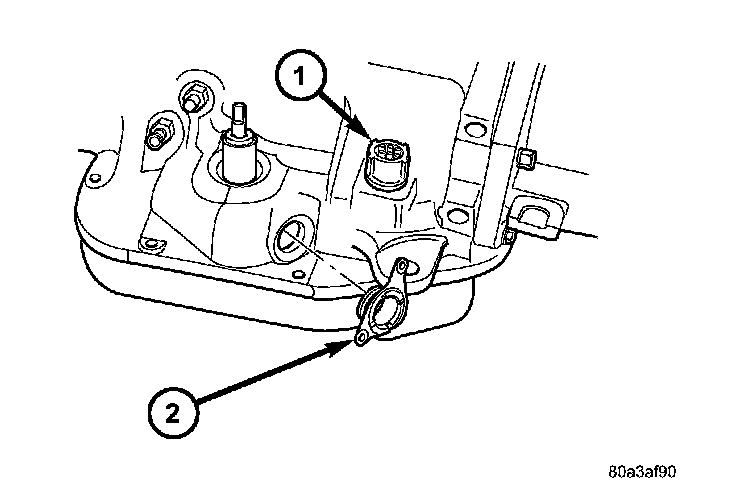 1

2

80a3af90