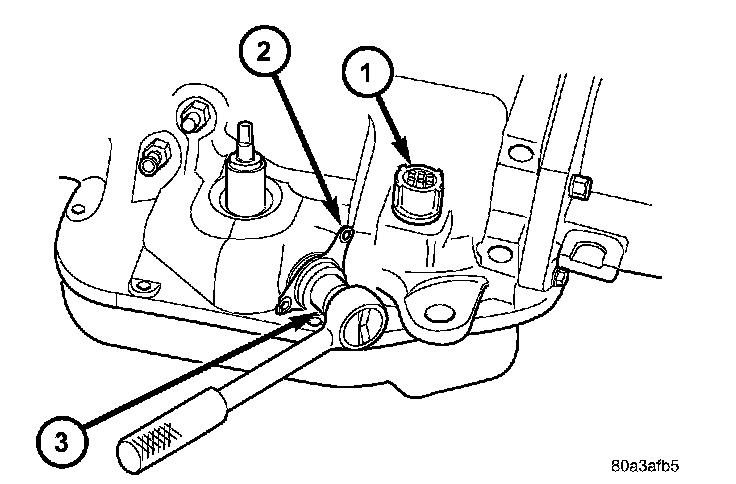 2
1
3
80a3afb5