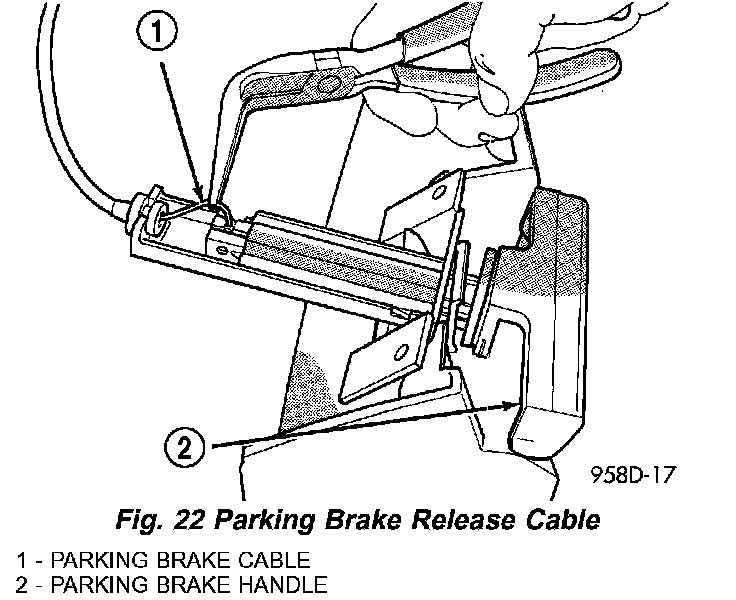 1

2

958D-17

Fig. 22 Parking Brake Release Cable

1 - PARKING BRAKE CABLE
2 - PARKING BRAKE HANDLE