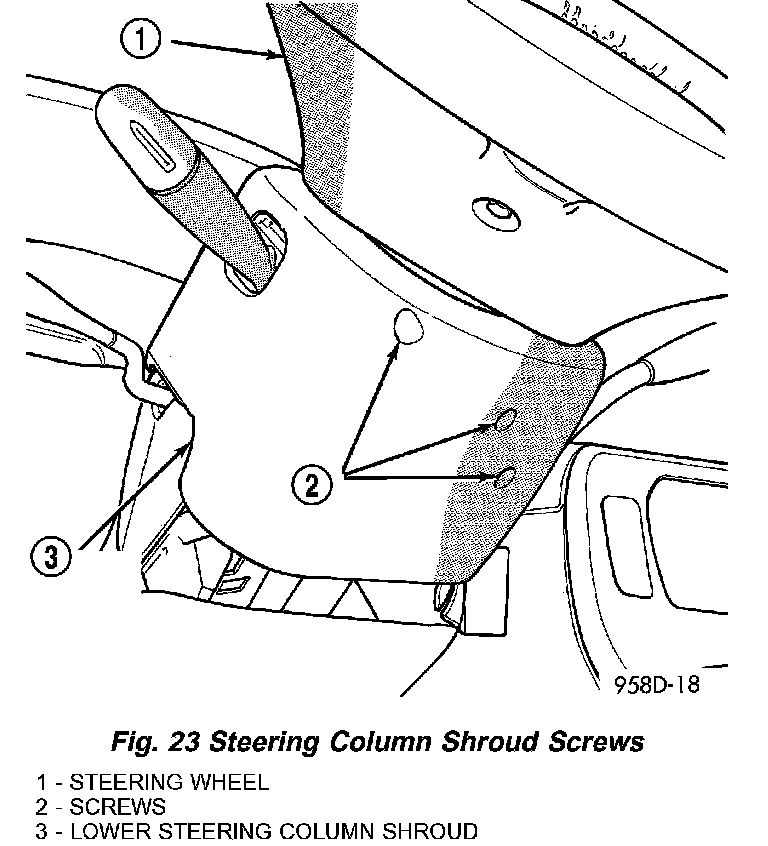 1

2

3

958D-18

Fig. 23 Steering Column Shroud Screws

1 - STEERING WHEEL
2 - SCREWS
3 - LOWER STEERING COLUMN SHROUD