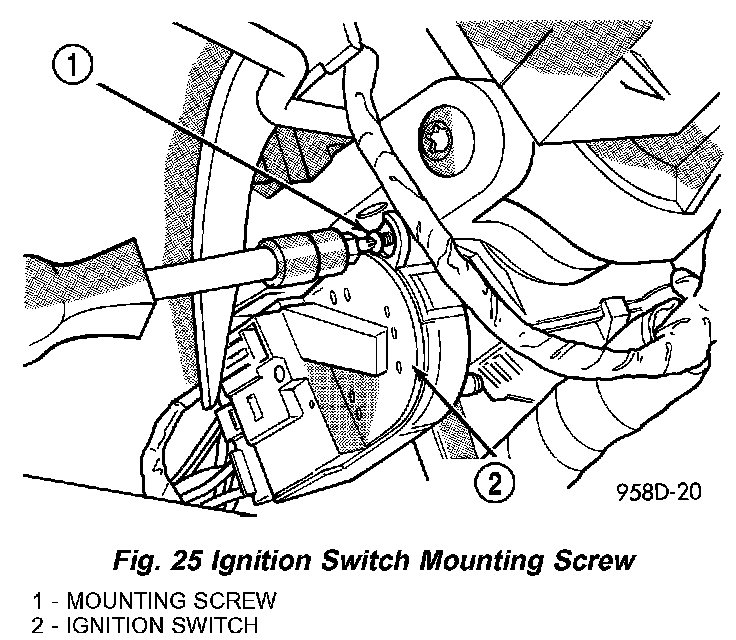 1

2

958D-20

Fig. 25 Ignition Switch Mounting Screw

1 - MOUNTING SCREW
2 - IGNITION SWITCH