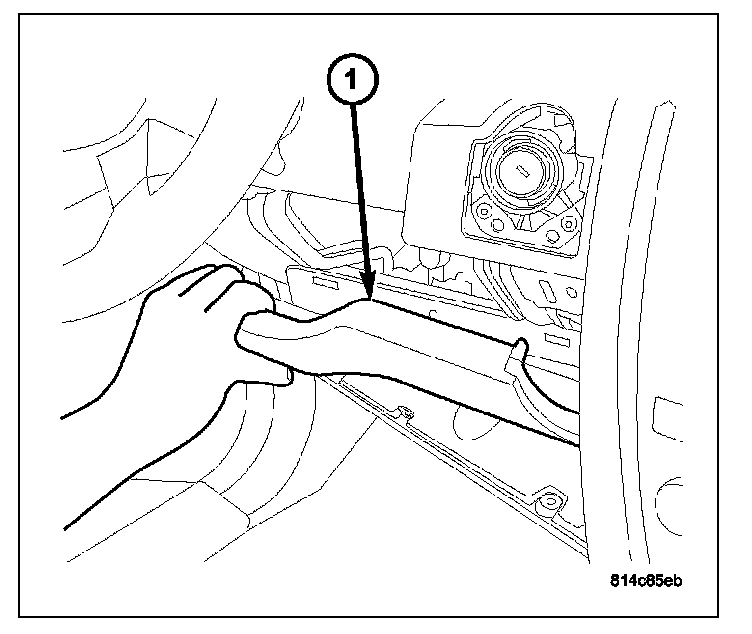 1

814c85eb