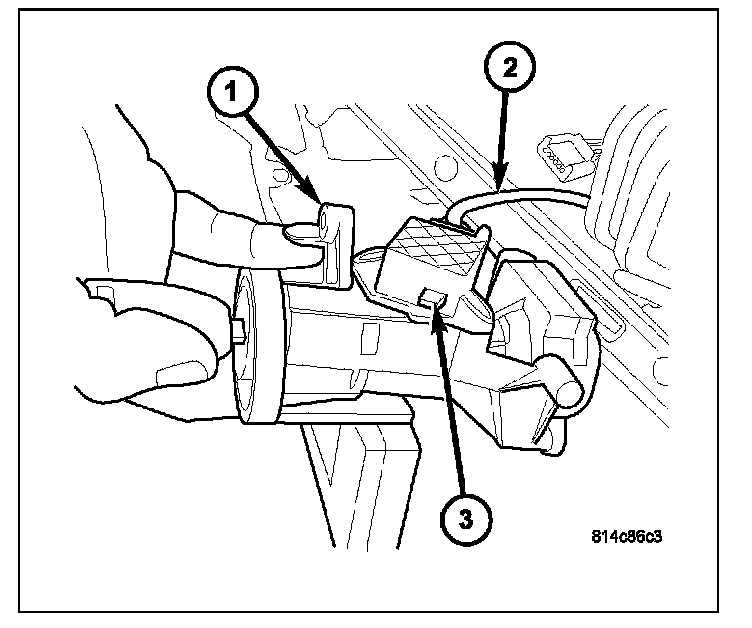 1
2
3
814c86c3