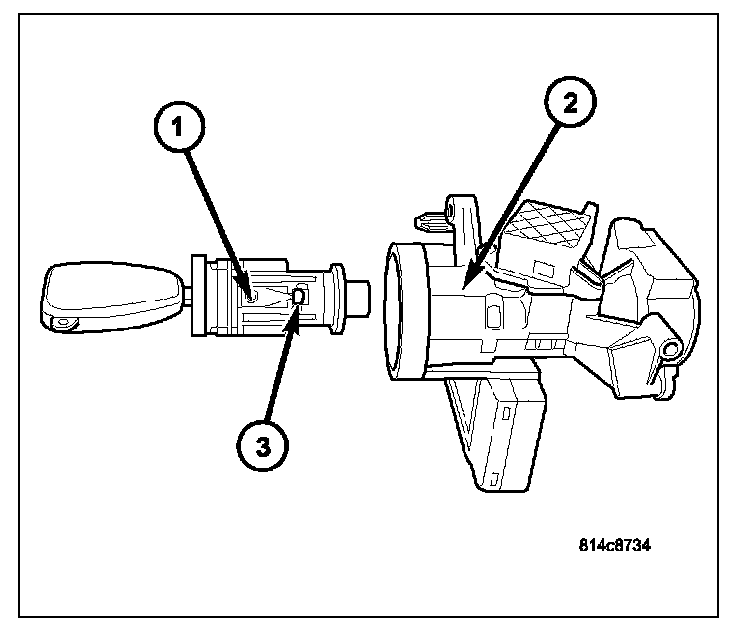 1
2
3
814c8734