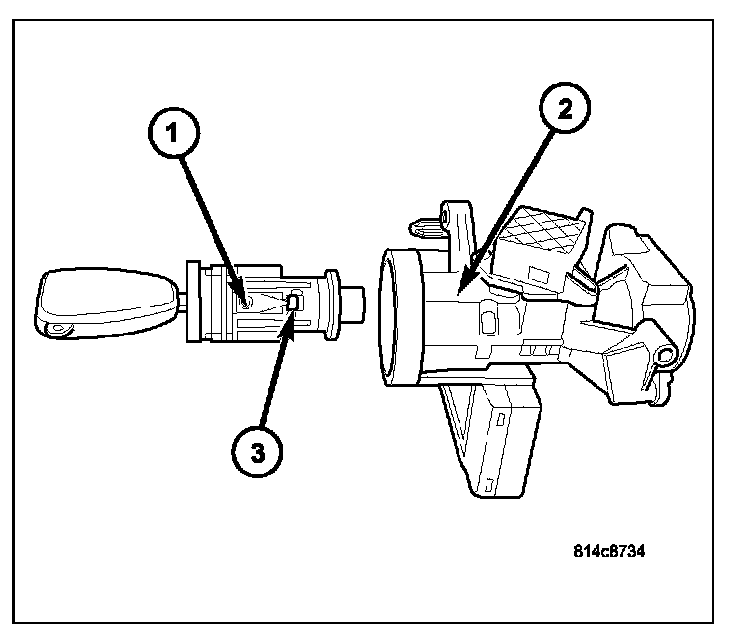 1
2
3
814c8734