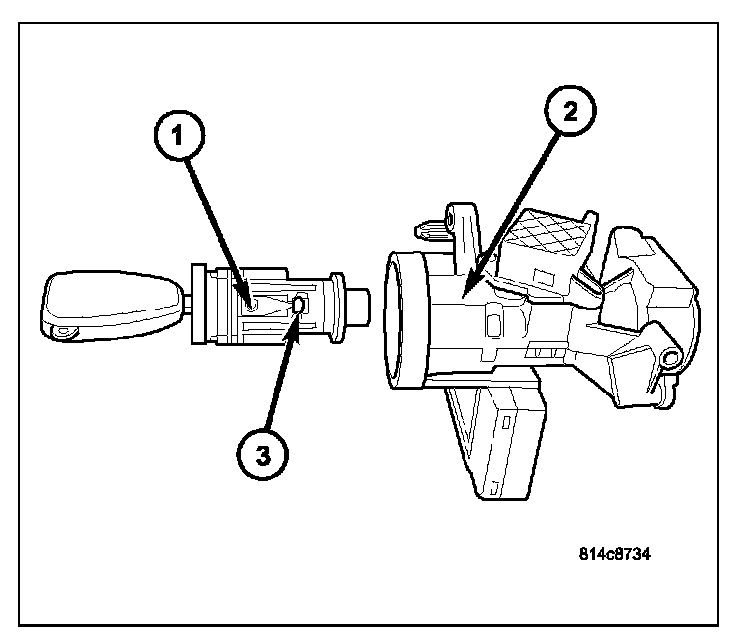 1
2
3
814c8734