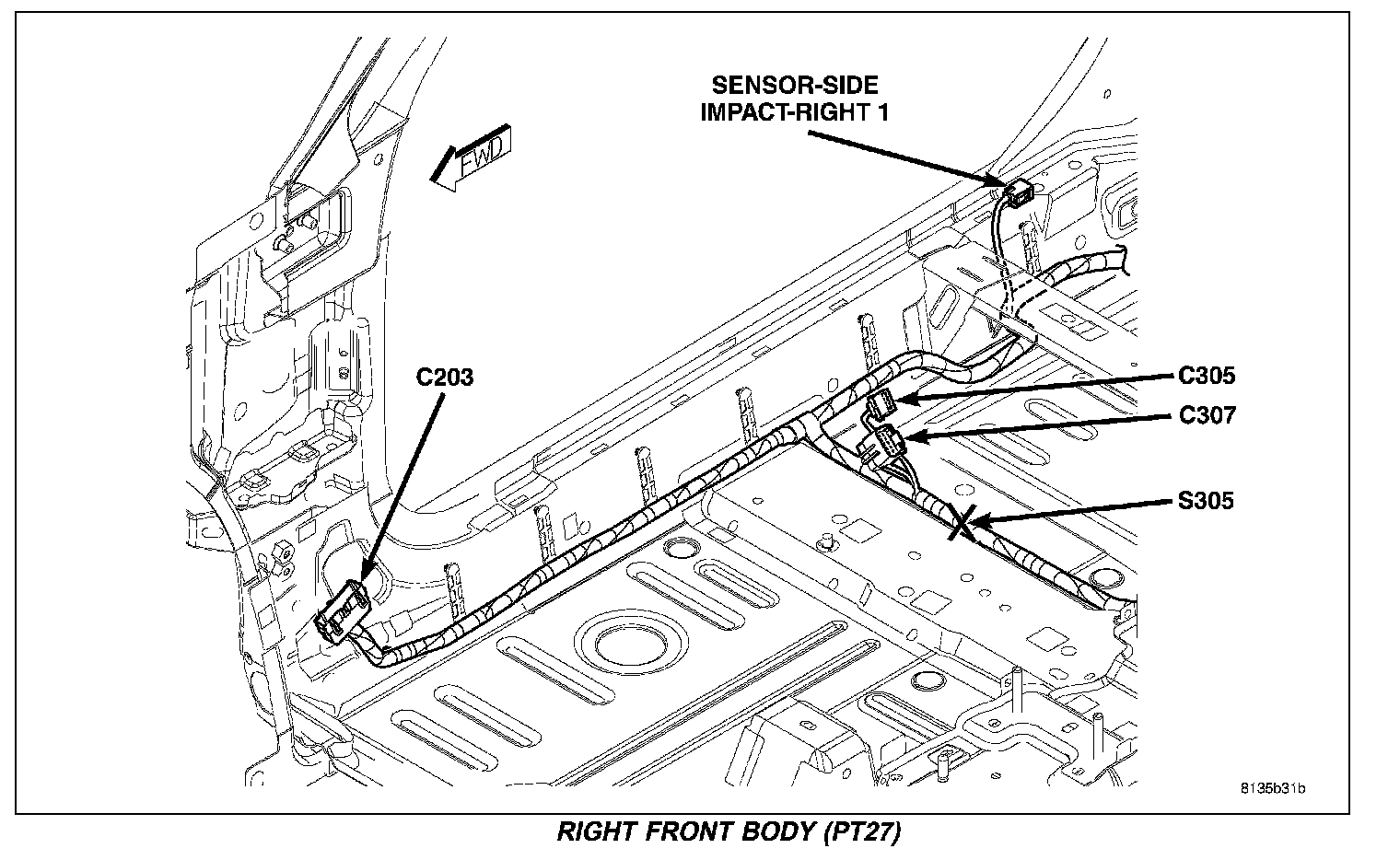 SENSOR-SIDE IMPACT-RIGHT 1

FWD

C203

C305

C307

S305

8135b31b

RIGHT FRONT BODY (PT27)