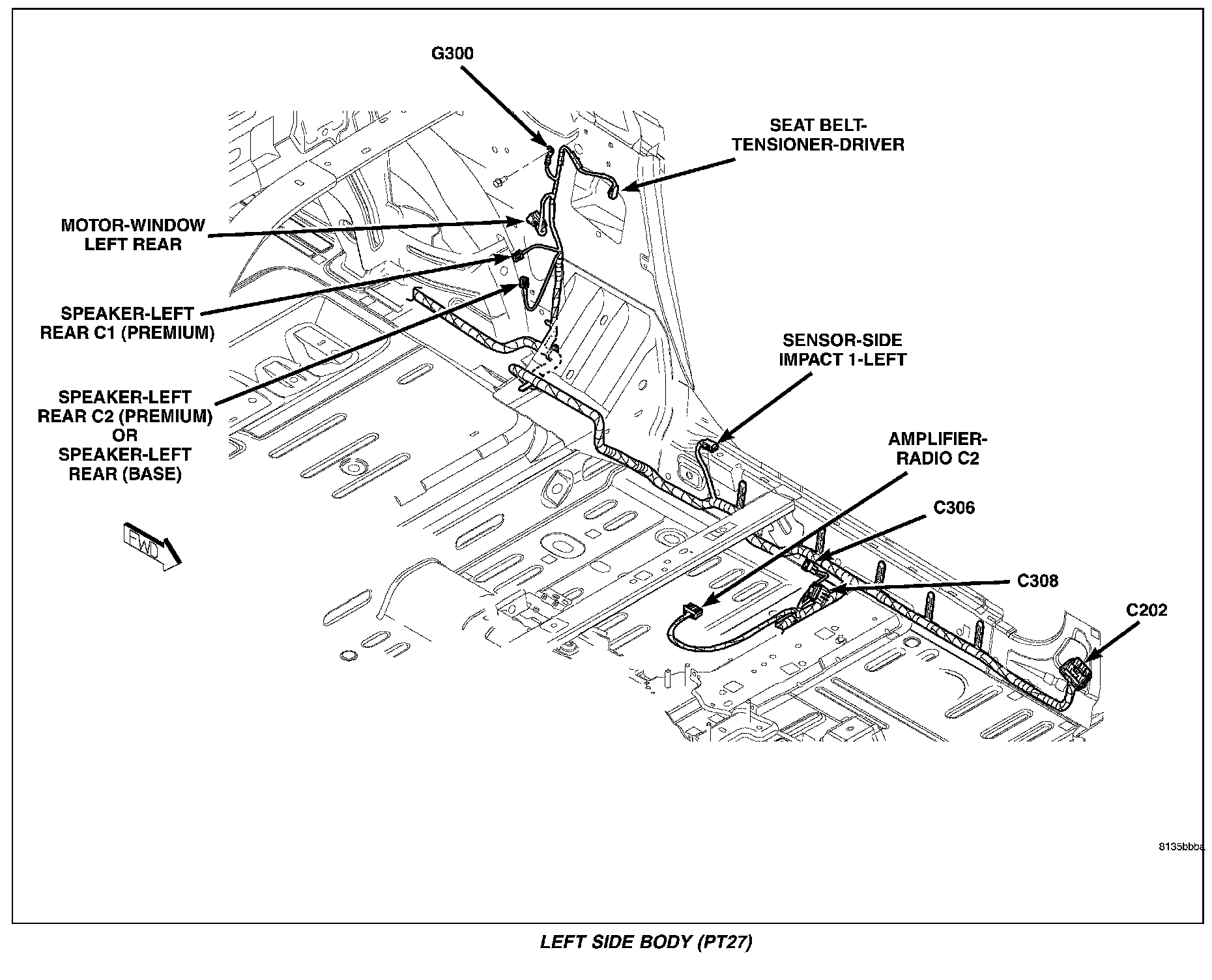 G300

SEAT BELT-TENSIONER-DRIVER

MOTOR-WINDOW LEFT REAR

SPEAKER-LEFT REAR C1 (PREMIUM)

SPEAKER-LEFT REAR C2 (PREMIUM) OR SPEAKER-LEFT REAR (BASE)

SENSOR-SIDE IMPACT 1-LEFT

AMPLIFIER-RADIO C2

C306

C308

C202

FWD

8135bbba

LEFT SIDE BODY (PT27)