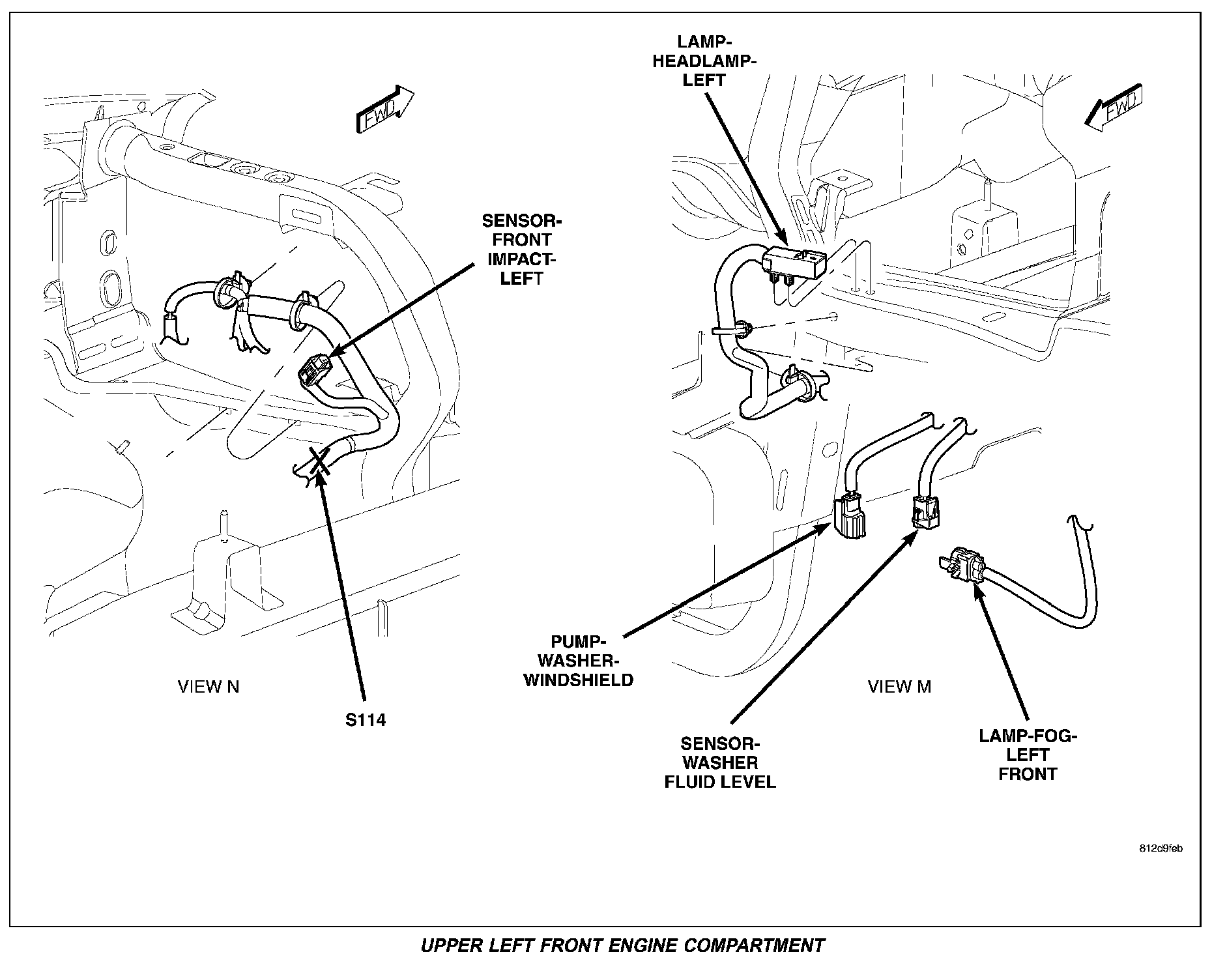 FWD

SENSOR-FRONT IMPACT-LEFT

VIEW N

S114

LAMP-HEADLAMP-LEFT

FWD

PUMP-WASHER-WINDSHIELD

VIEW M

SENSOR-WASHER FLUID LEVEL

LAMP-FOG-LEFT FRONT

812d9feb

UPPER LEFT FRONT ENGINE COMPARTMENT