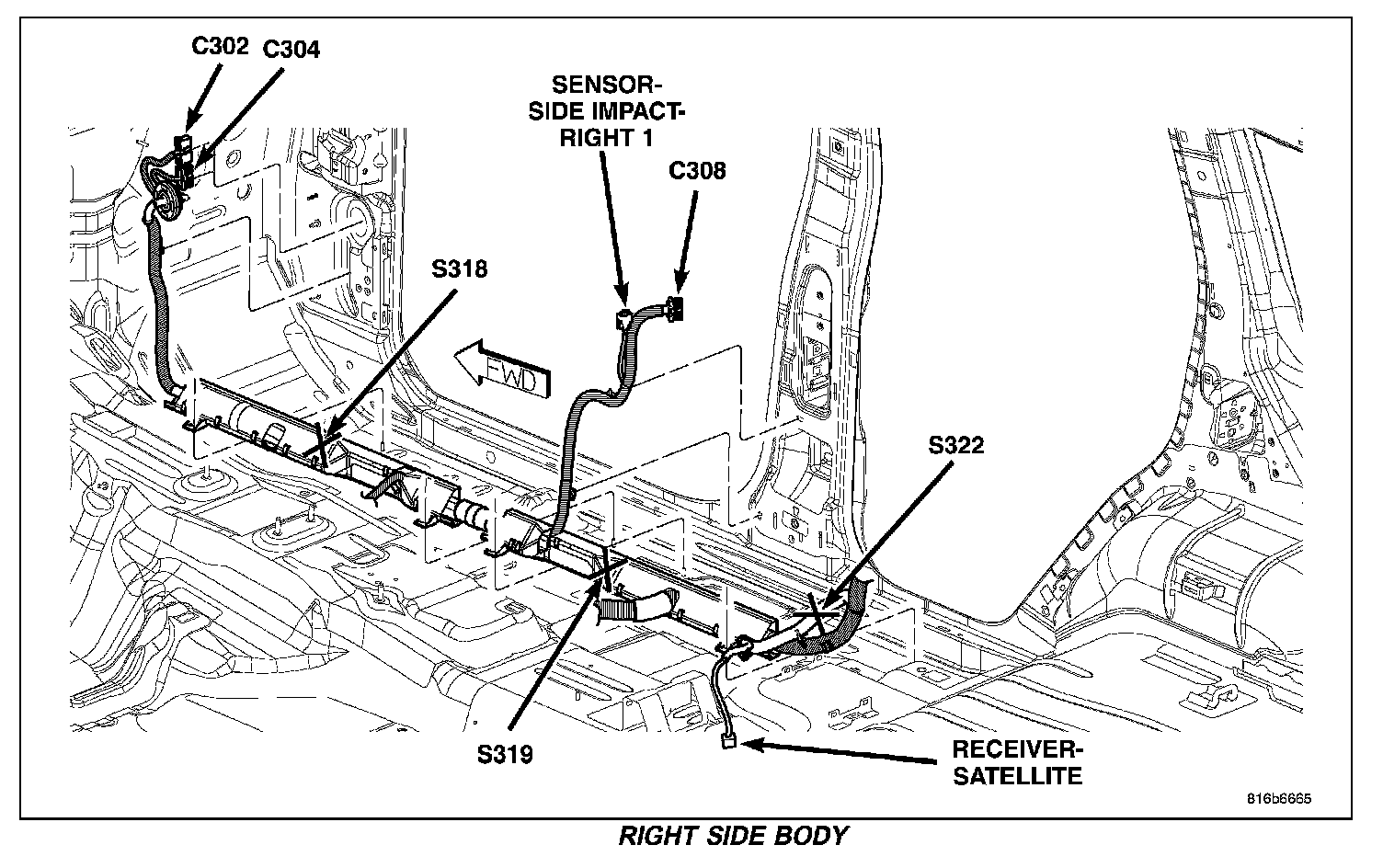 C302 C304

SENSOR-SIDE IMPACT-RIGHT 1

C308

S318

FWD

S322

S319

RECEIVER-SATELLITE

816b6665

RIGHT SIDE BODY