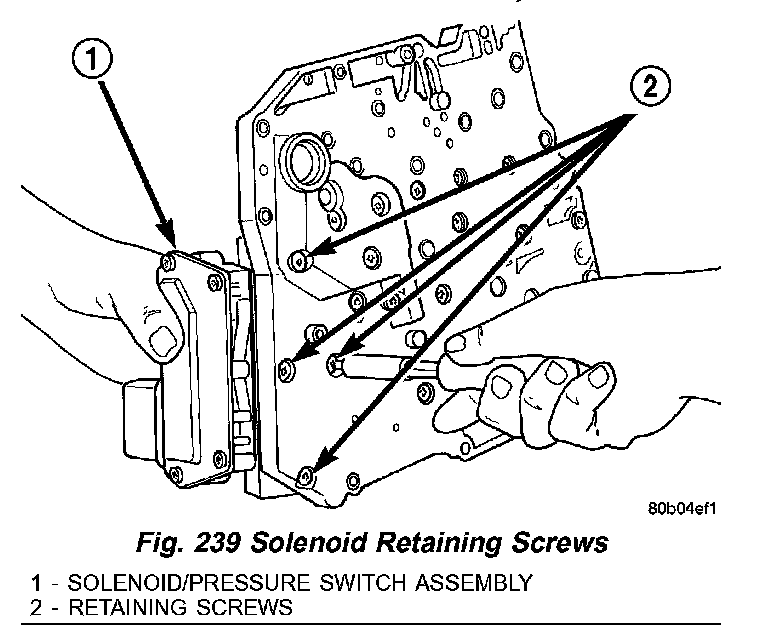 1

2

80b04ef1

Fig. 239 Solenoid Retaining Screws

1 - SOLENOID/PRESSURE SWITCH ASSEMBLY
2 - RETAINING SCREWS