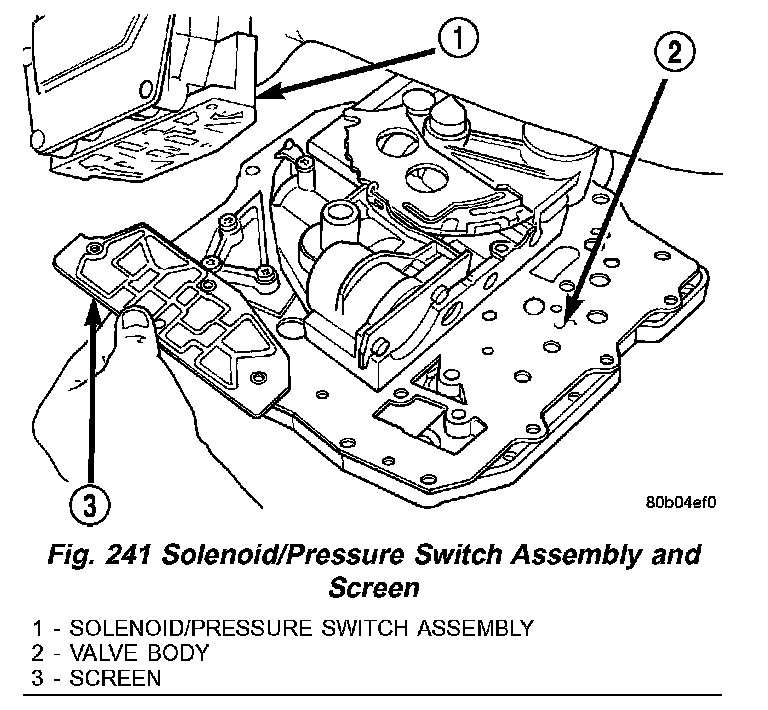 1

2

3

80b04ef0

Fig. 241 Solenoid/Pressure Switch Assembly and Screen

1 - SOLENOID/PRESSURE SWITCH ASSEMBLY
2 - VALVE BODY
3 - SCREEN