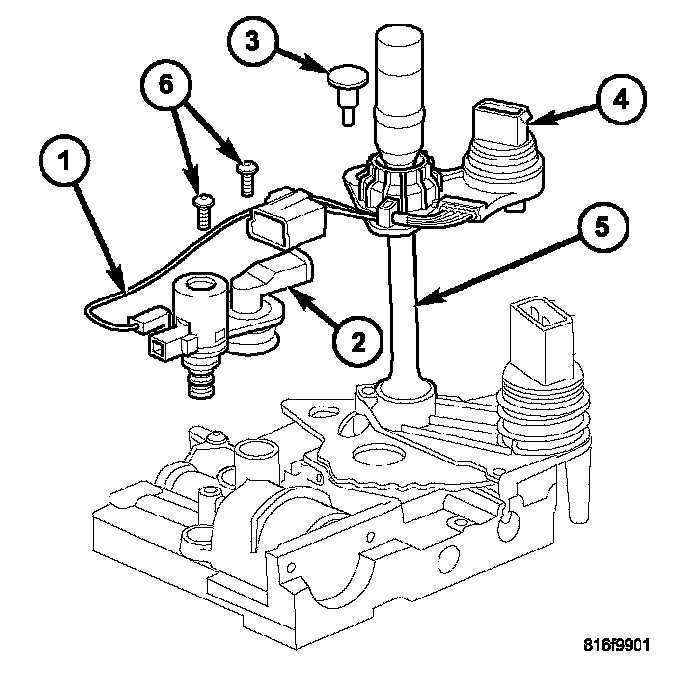 3
6
4
1
5
2
816f9901