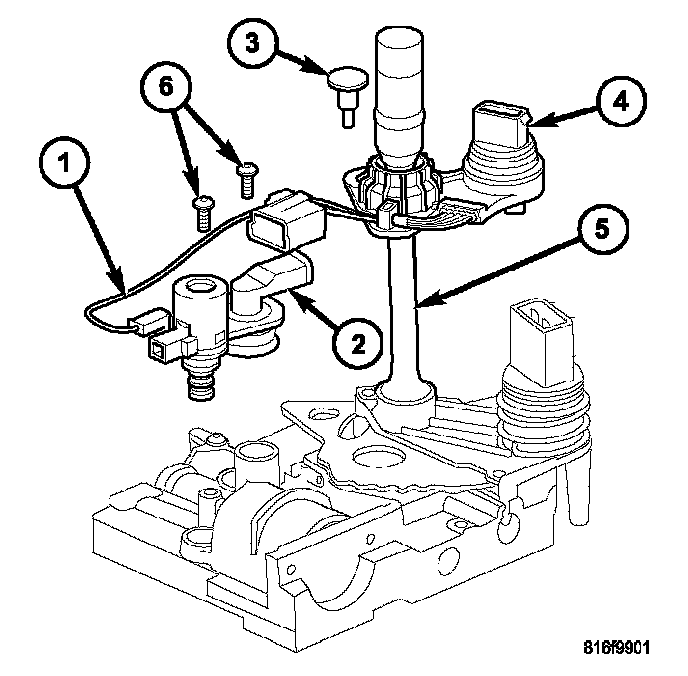 3
6
4
1
5
2
816f9901