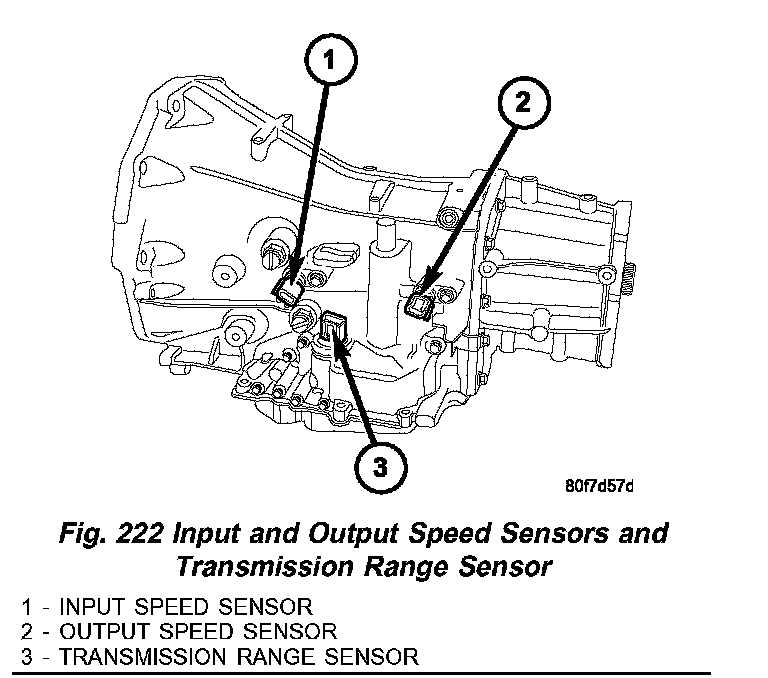 1

2

3

80f7d57d

Fig. 222 Input and Output Speed Sensors and Transmission Range Sensor

1 - INPUT SPEED SENSOR
2 - OUTPUT SPEED SENSOR
3 - TRANSMISSION RANGE SENSOR