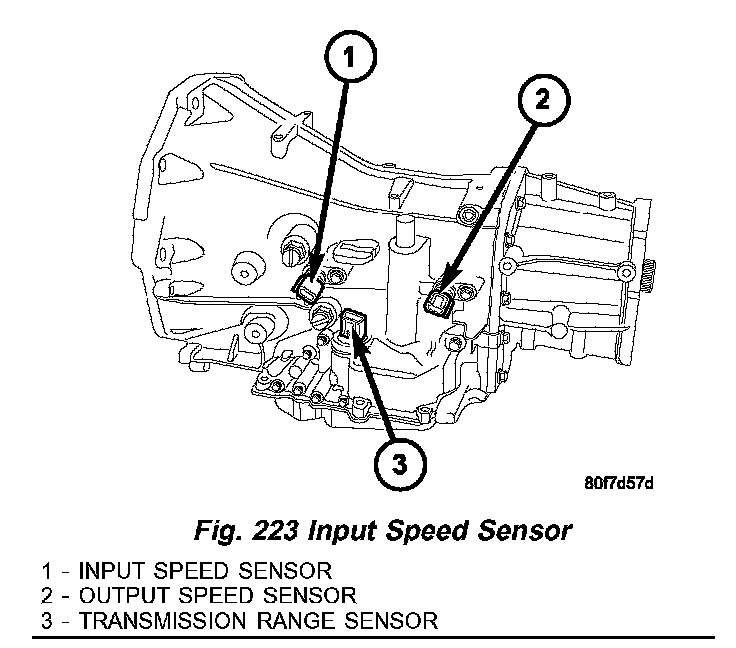 1

2

3

80f7d57d

Fig. 223 Input Speed Sensor

1 - INPUT SPEED SENSOR
2 - OUTPUT SPEED SENSOR
3 - TRANSMISSION RANGE SENSOR