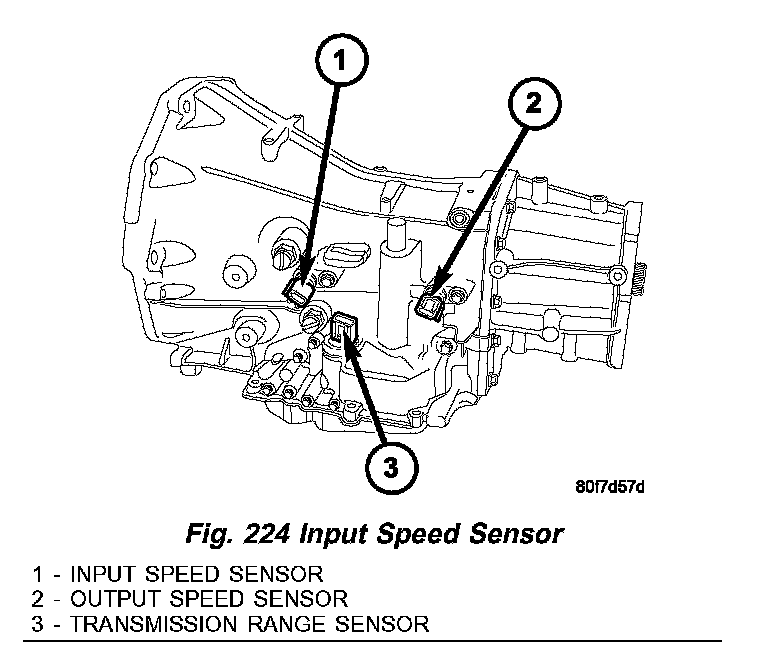 1

2

3

80f7d57d

Fig. 224 Input Speed Sensor

1 - INPUT SPEED SENSOR
2 - OUTPUT SPEED SENSOR
3 - TRANSMISSION RANGE SENSOR