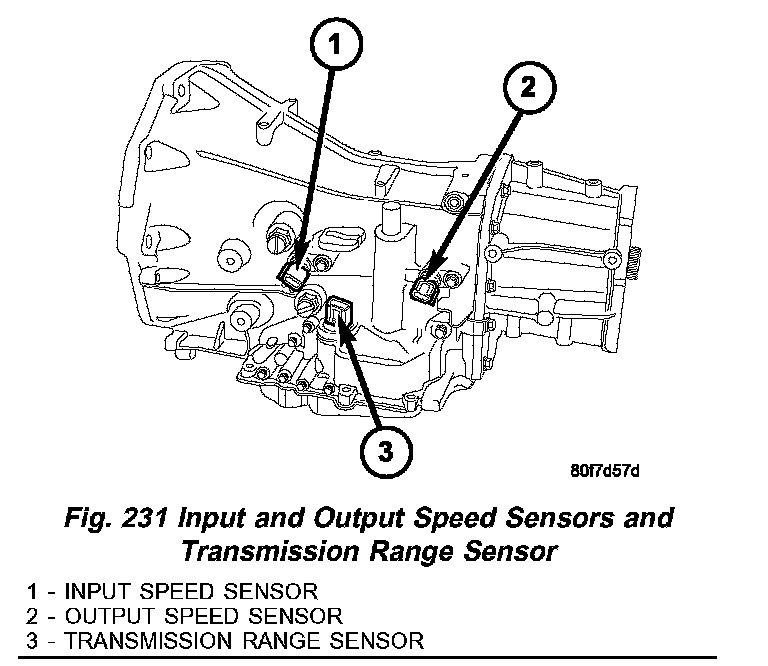 1

2

3

80f7d57d

Fig. 231 Input and Output Speed Sensors and Transmission Range Sensor

1 - INPUT SPEED SENSOR
2 - OUTPUT SPEED SENSOR
3 - TRANSMISSION RANGE SENSOR