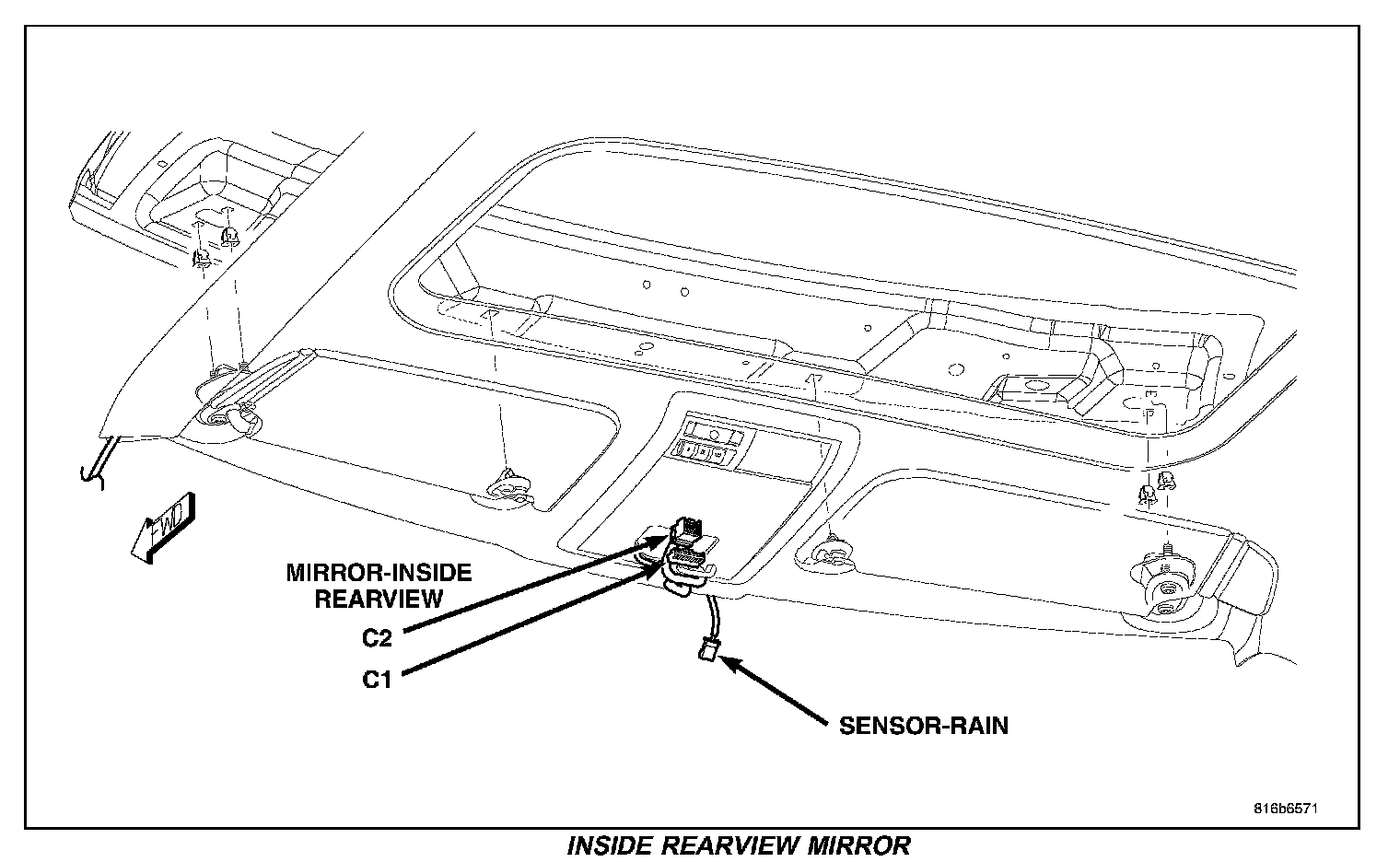 FWD

MIRROR-INSIDE REARVIEW

C2

C1

SENSOR-RAIN

816b6571

INSIDE REARVIEW MIRROR