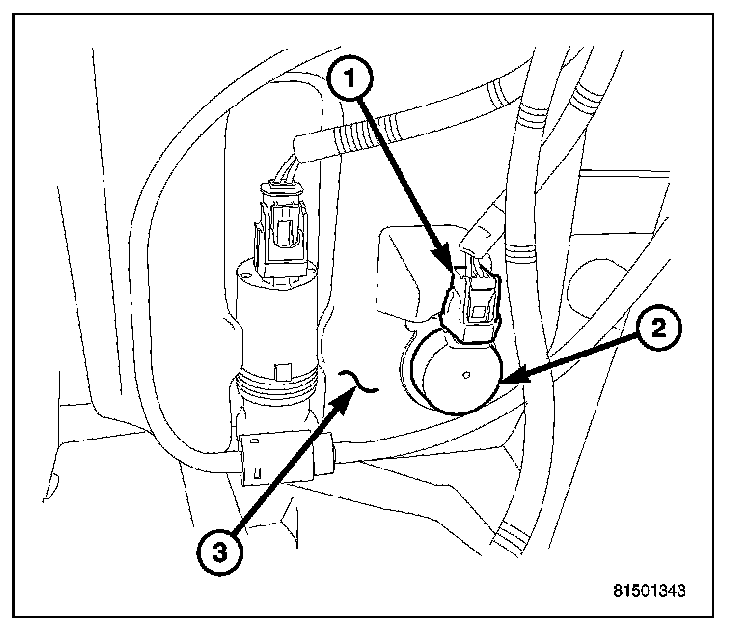 1
2
3
81501343