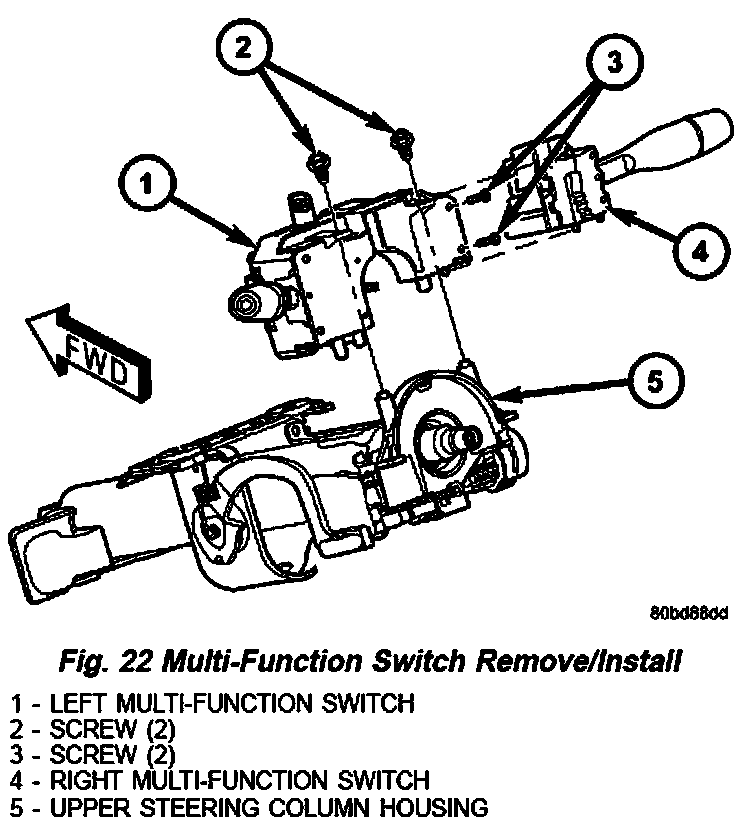 2

3

1

4

FWD

5

80bd68dd

Fig. 22 Multi-Function Switch Remove/Install

1 - LEFT MULTI-FUNCTION SWITCH
2 - SCREW (2)
3 - SCREW (2)
4 - RIGHT MULTI-FUNCTION SWITCH
5 - UPPER STEERING COLUMN HOUSING