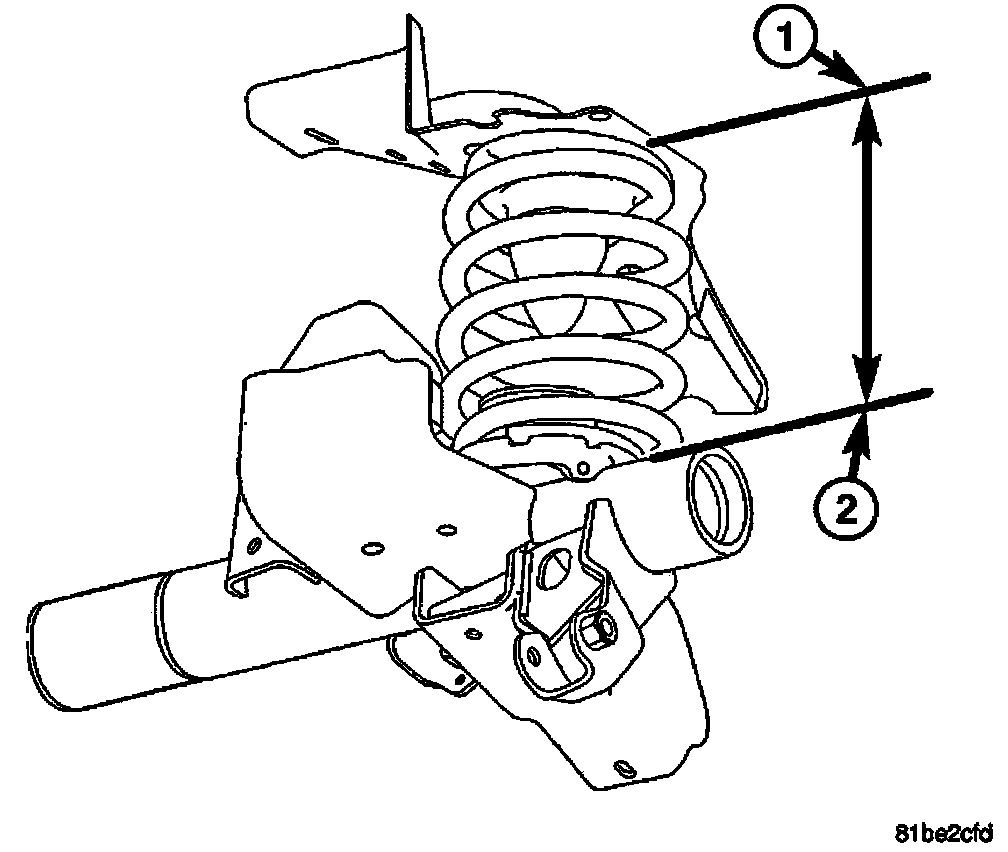 1
2
81be2cfd