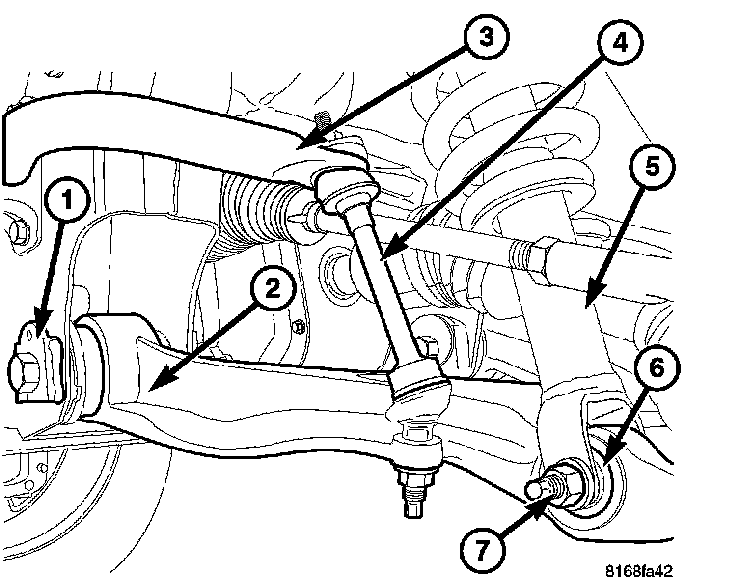 3
4
5
1
2
6
7
8168fa42