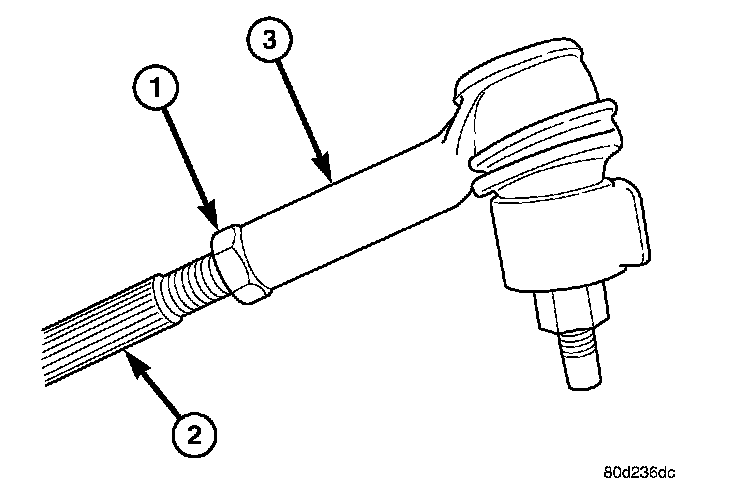 3
1
2
80d236dc