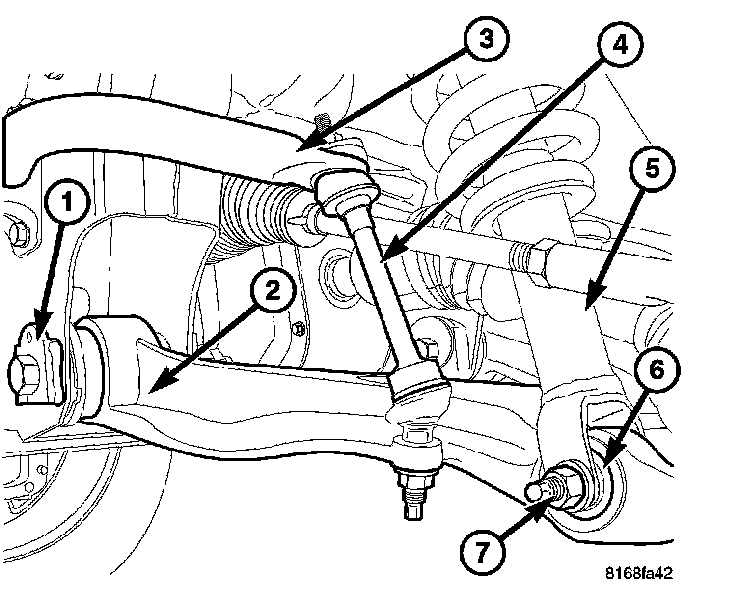 3
4
1
5
2
6
7
8168fa42