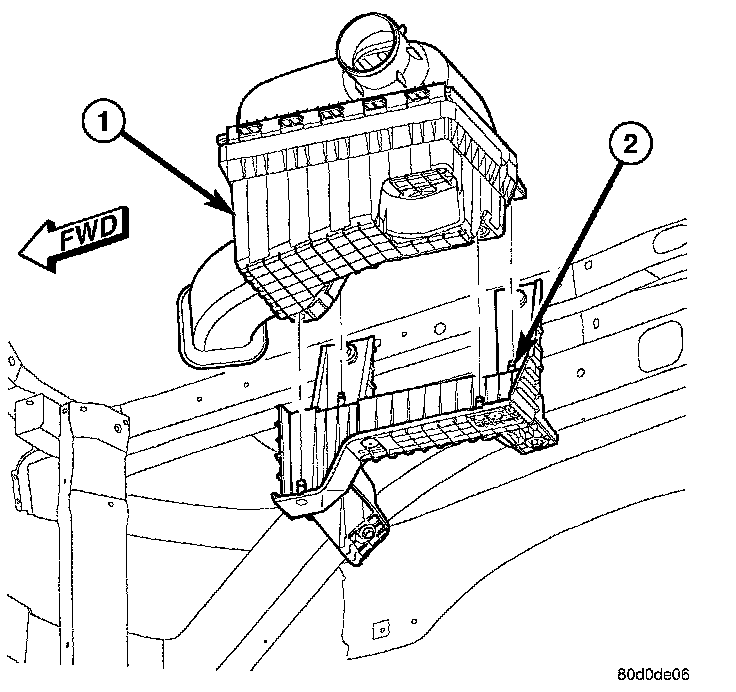 1
2
FWD
80d0de06