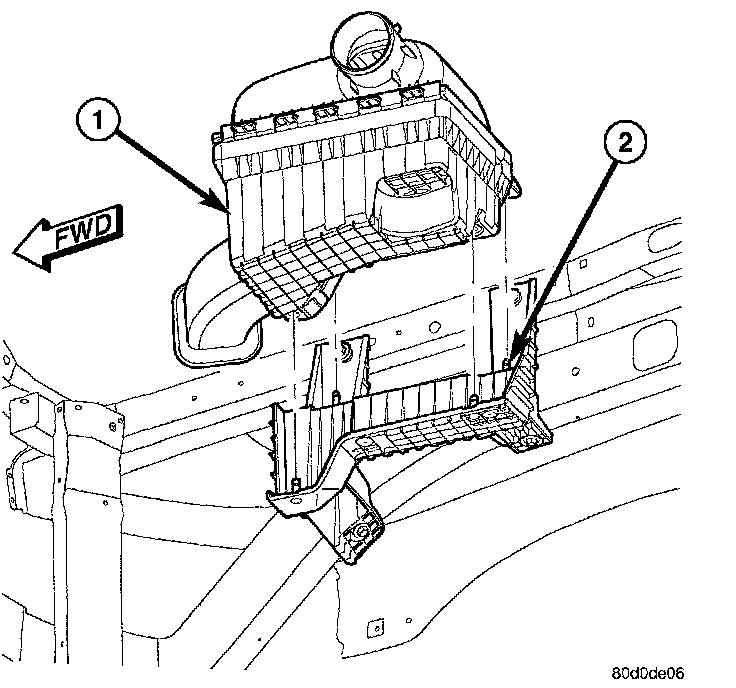 1
2
FWD
80d0de06