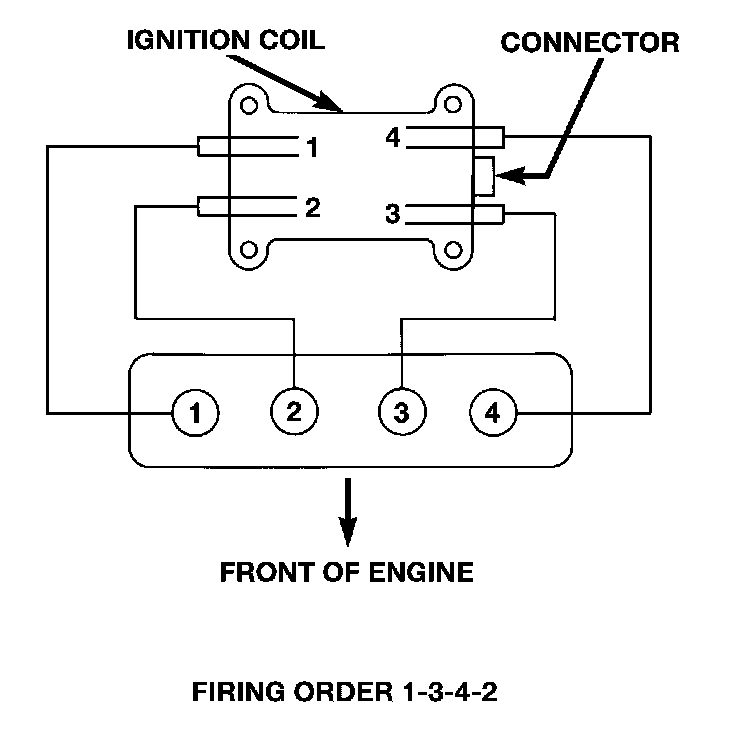 IGNITION COIL

CONNECTOR

1

4

2

3

1

2

3

4

FRONT OF ENGINE

FIRING ORDER 1-3-4-2