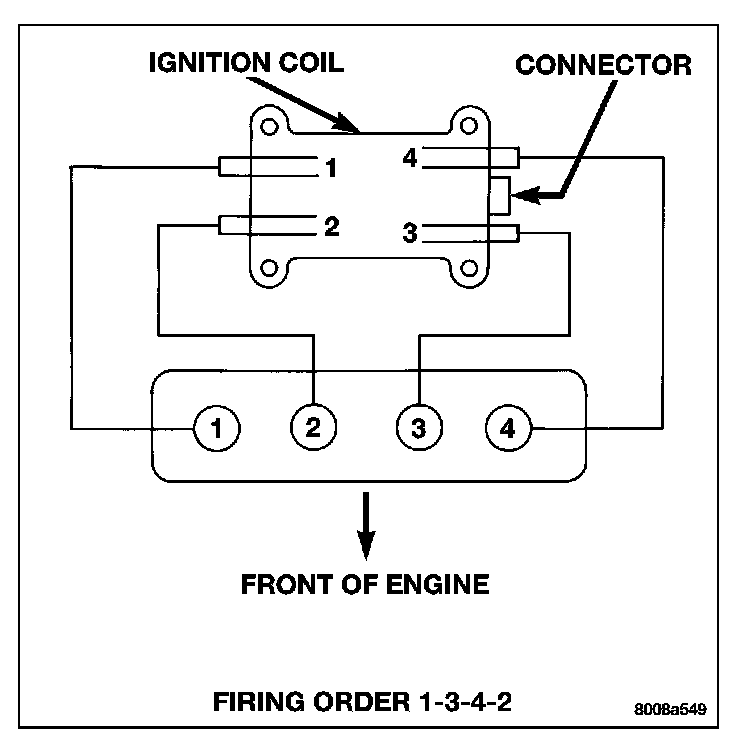 IGNITION COIL

CONNECTOR

1

4

2

3

1 2 3 4

FRONT OF ENGINE

FIRING ORDER 1-3-4-2

8008a549