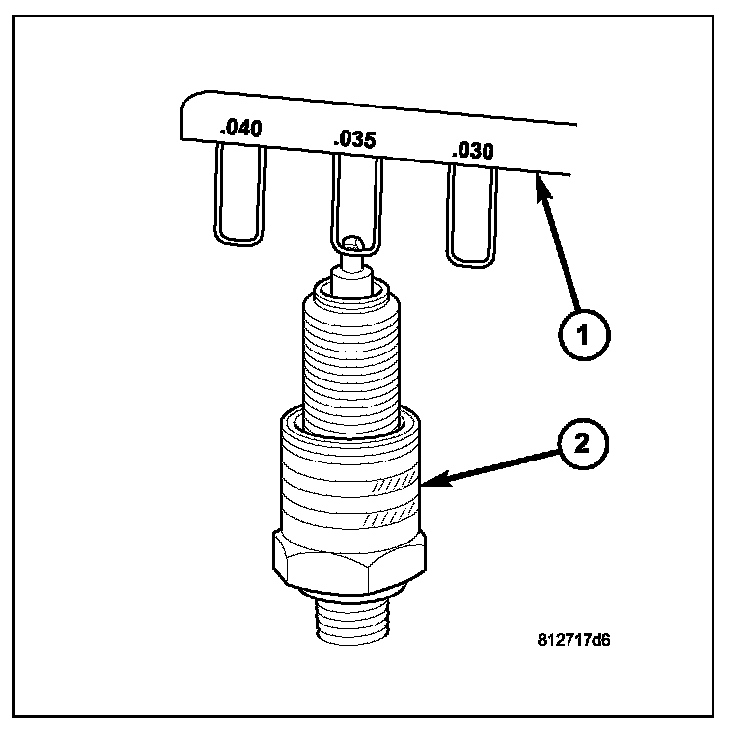 .040
.035
.030
1
2
812717d6