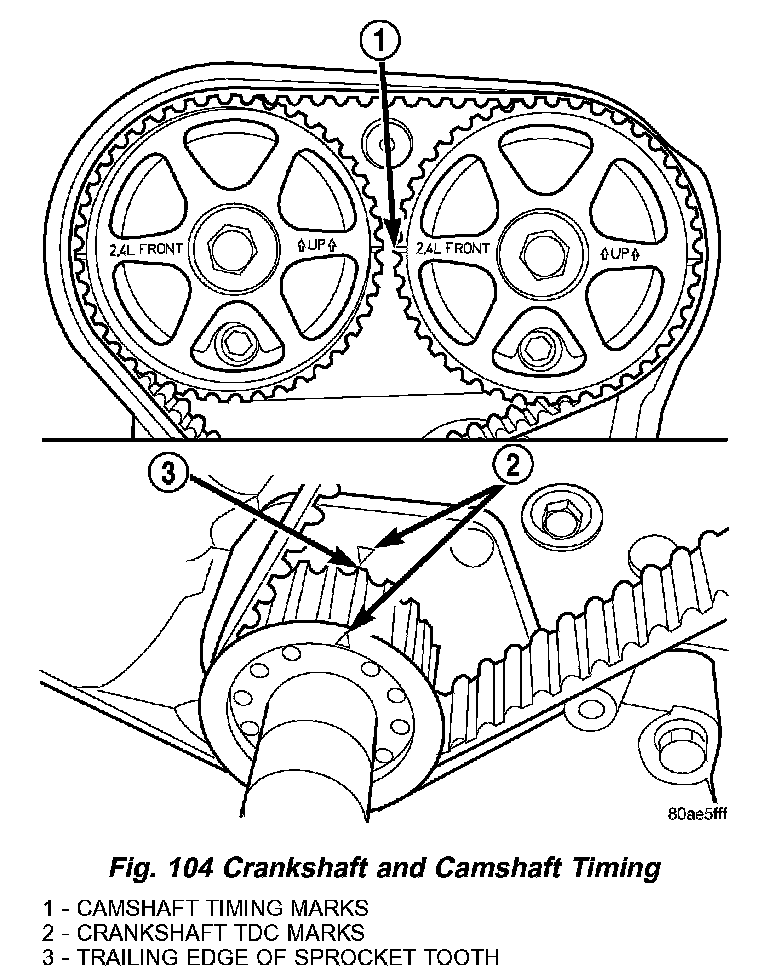 1

2.4L FRONT

⇧UP⇧

2.4L FRONT

⇧UP⇧

3

2

80ae5fff

Fig. 104 Crankshaft and Camshaft Timing

1 - CAMSHAFT TIMING MARKS
2 - CRANKSHAFT TDC MARKS
3 - TRAILING EDGE OF SPROCKET TOOTH