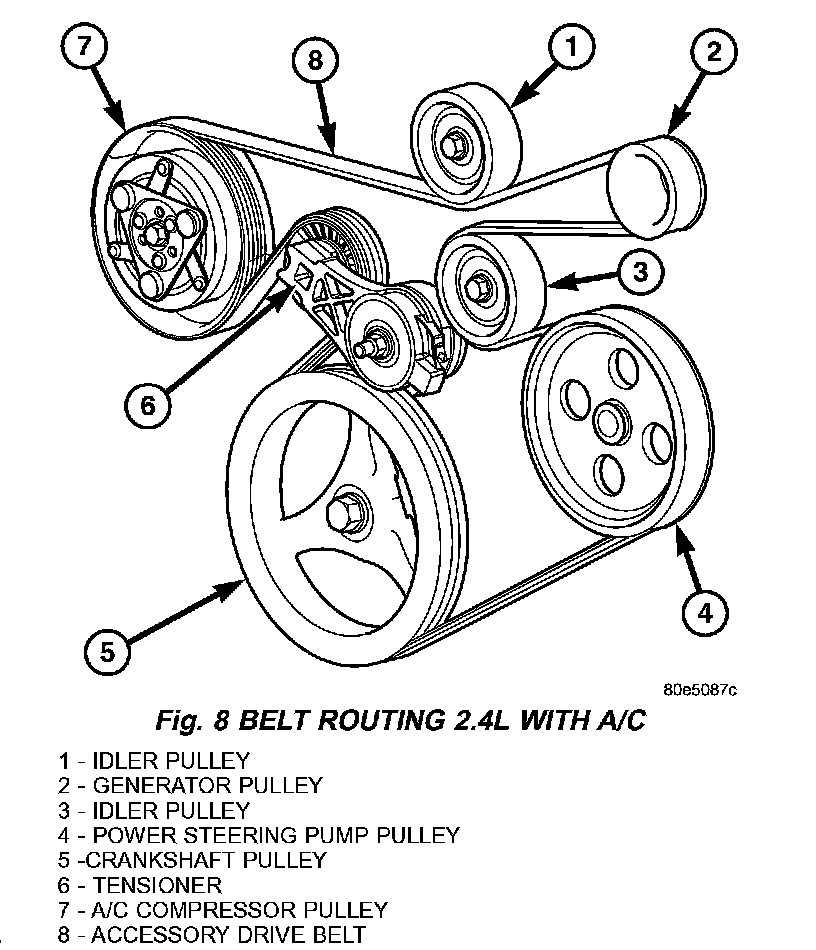 7
8
1
2
3
6
4
5

80e5087c

Fig. 8 BELT ROUTING 2.4L WITH A/C

1 - IDLER PULLEY
2 - GENERATOR PULLEY
3 - IDLER PULLEY
4 - POWER STEERING PUMP PULLEY
5 -CRANKSHAFT PULLEY
6 - TENSIONER
7 - A/C COMPRESSOR PULLEY
8 - ACCESSORY DRIVE BELT