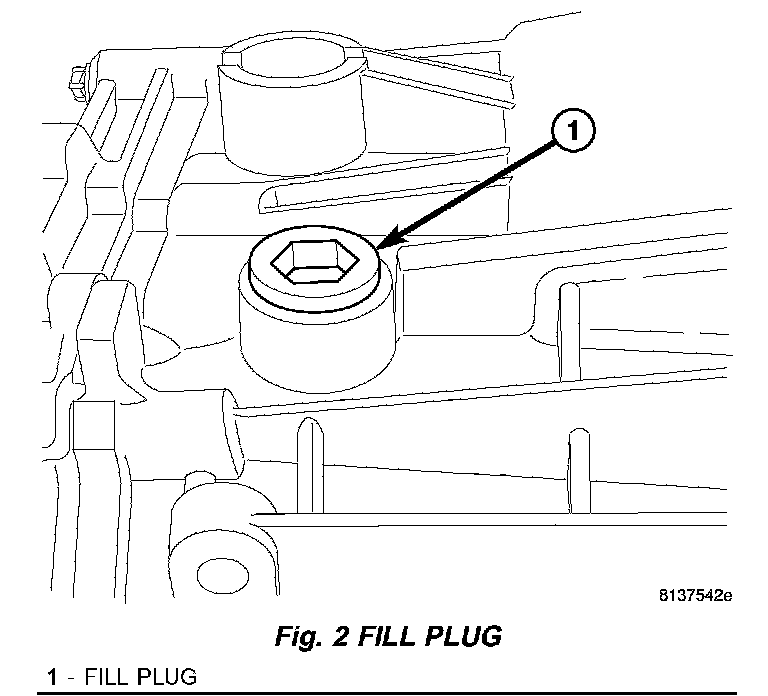 1

8137542e

Fig. 2 FILL PLUG

1 - FILL PLUG