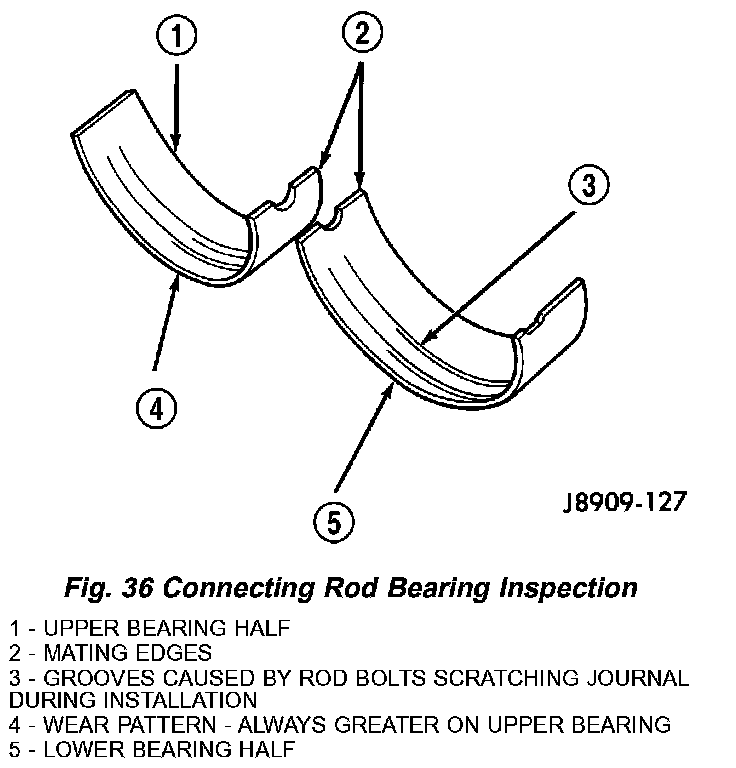 1
2
3
4
5
J8909-127

Fig. 36 Connecting Rod Bearing Inspection

1 - UPPER BEARING HALF
2 - MATING EDGES
3 - GROOVES CAUSED BY ROD BOLTS SCRATCHING JOURNAL DURING INSTALLATION
4 - WEAR PATTERN - ALWAYS GREATER ON UPPER BEARING
5 - LOWER BEARING HALF