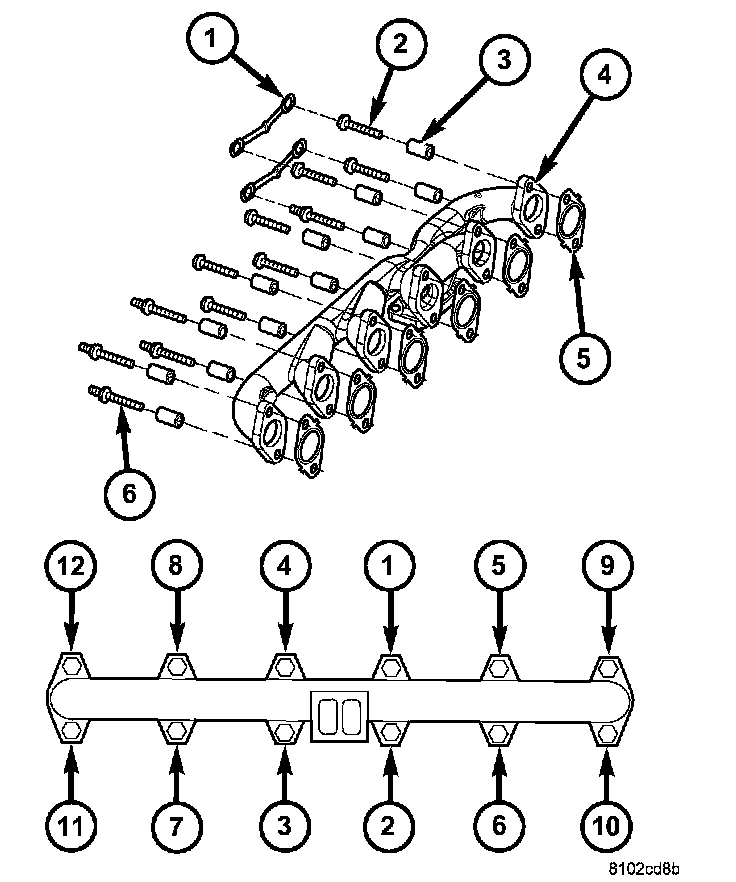 1
2
3
4
5
6

12
8
4
1
5
9

11
7
3
2
6
10

8102cd8b