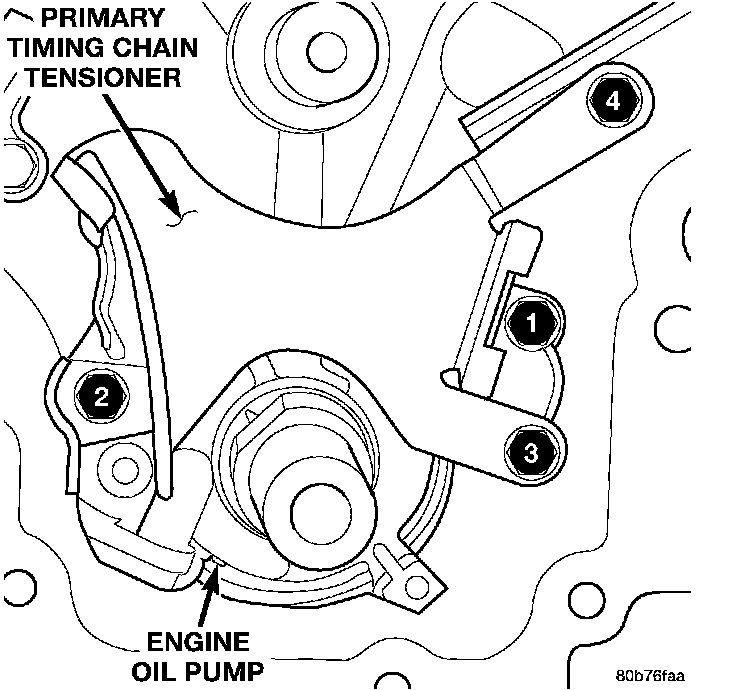 PRIMARY TIMING CHAIN TENSIONER

4

1

2

3

ENGINE OIL PUMP

80b76faa