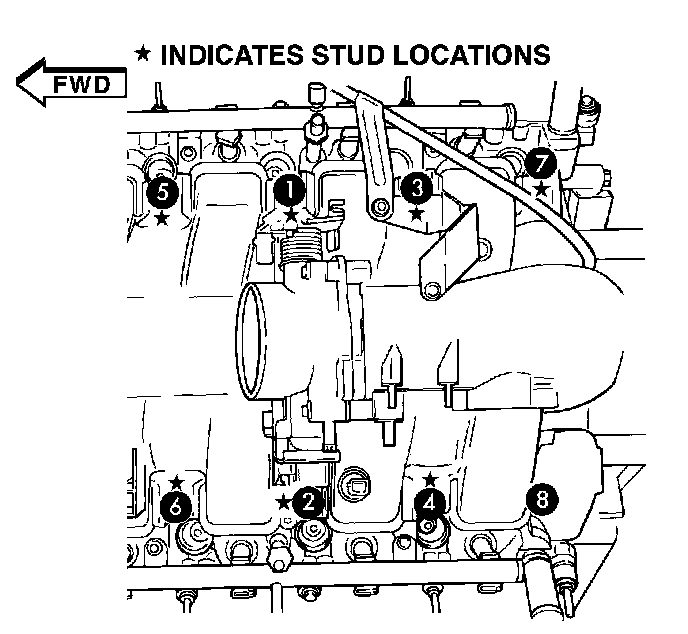 ★ INDICATES STUD LOCATIONS

FWD

5
1
3
7
6
2
4
8