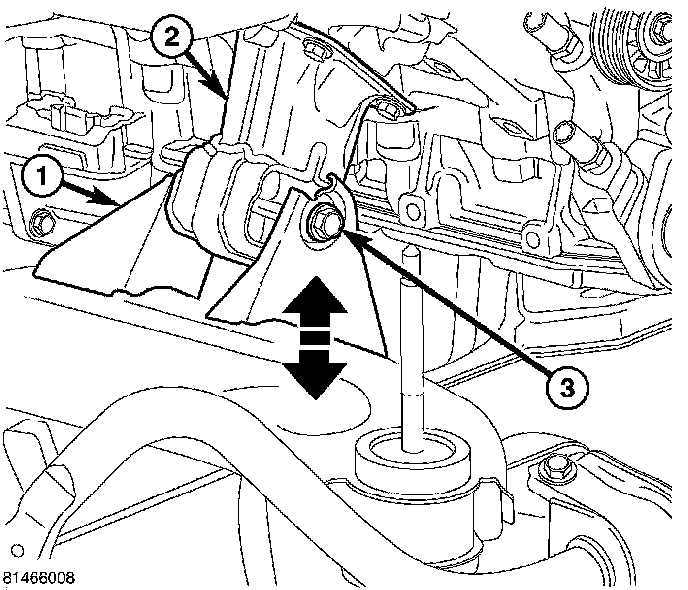 2
1
3
81466008